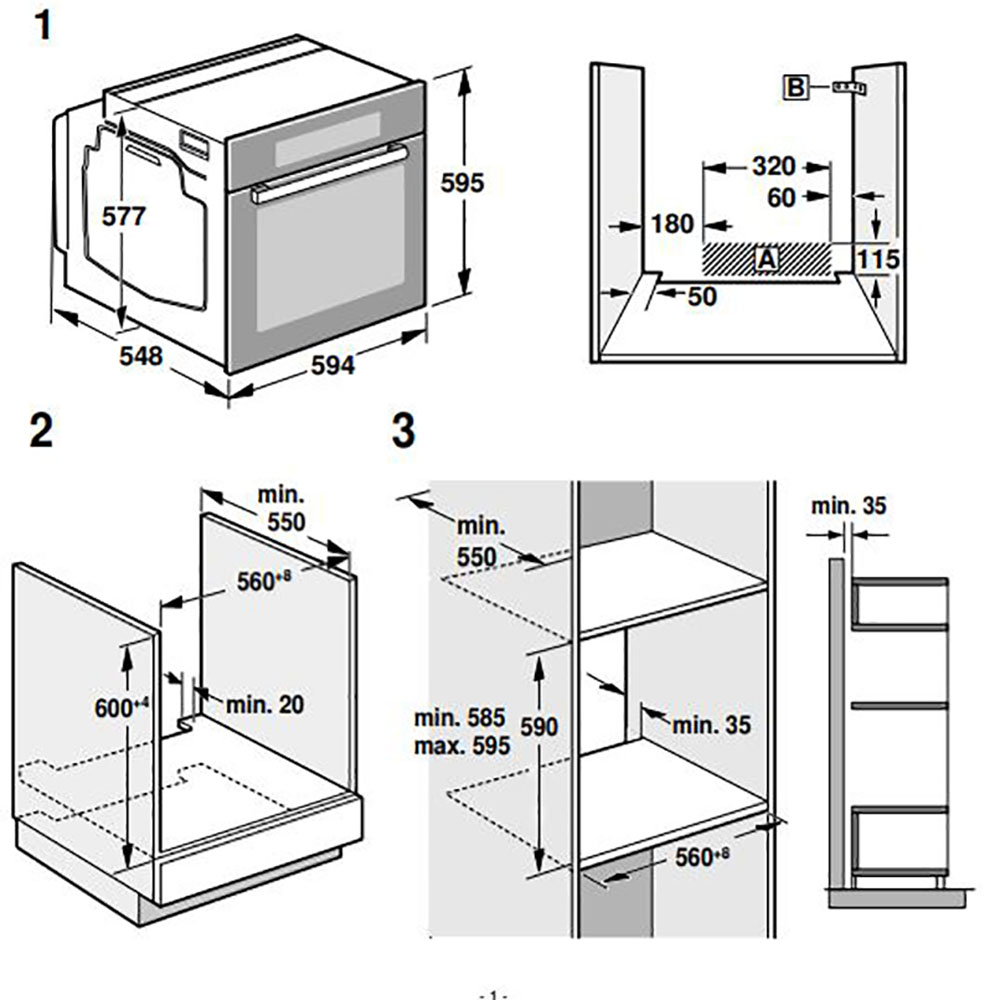 1

577

595

548

594

B

320

60

180

A

115

50

2

min. 550

$560^{+8}$

$600^{+4}$

min. 20

3

min. 550

min. 585
max. 595

590

min. 35

$560^{+8}$

min. 35

- 1 -